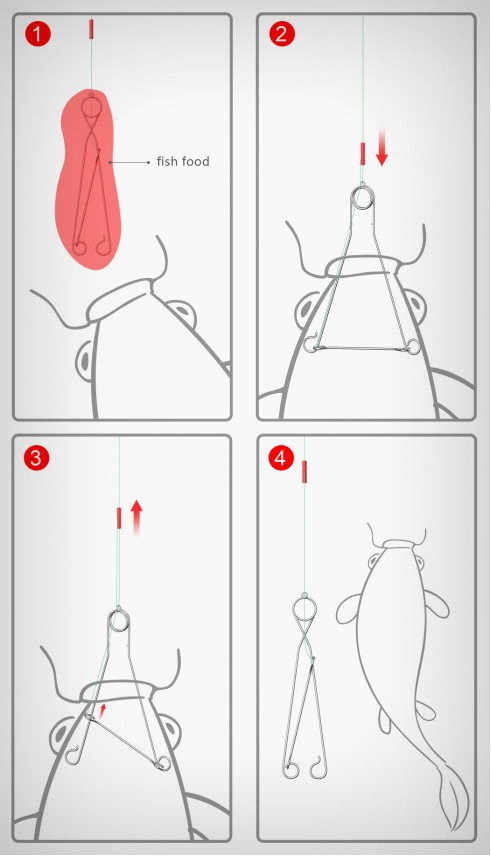 1

fish food

2

3

4